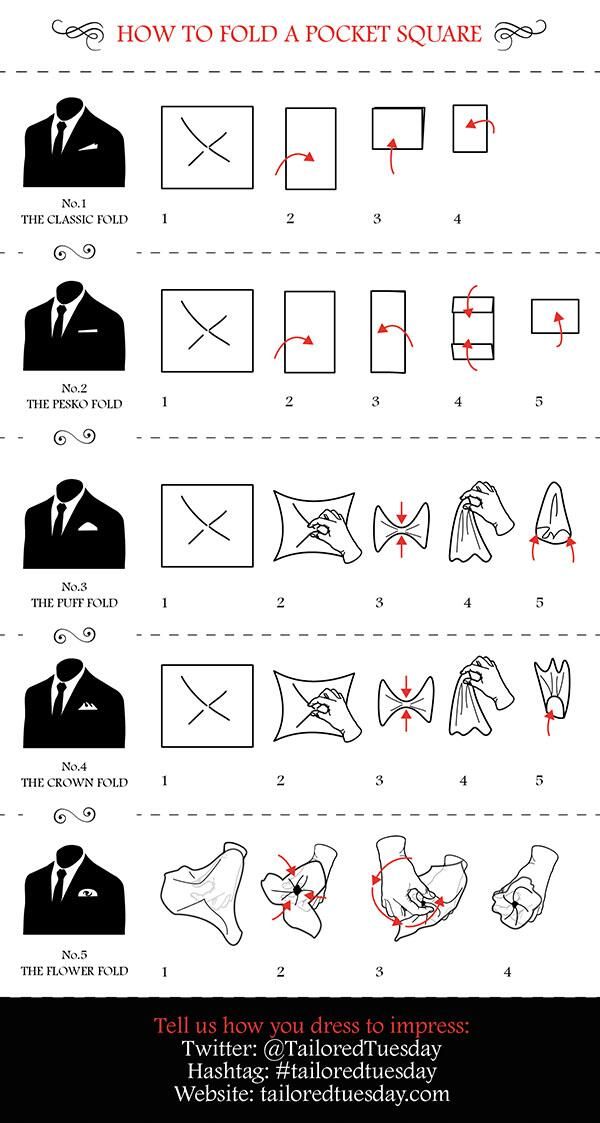 HOW TO FOLD A POCKET SQUARE

No.1
THE CLASSIC FOLD

1 2 3 4

No.2
THE PESKO FOLD

1 2 3 4 5

No.3
THE PUFF FOLD

1 2 3 4 5

No.4
THE CROWN FOLD

1 2 3 4 5

No.5
THE FLOWER FOLD

1 2 3 4

Tell us how you dress to impress:
Twitter: @TailoredTuesday
Hashtag: #tailoredtuesday
Website: tailoredtuesday.com