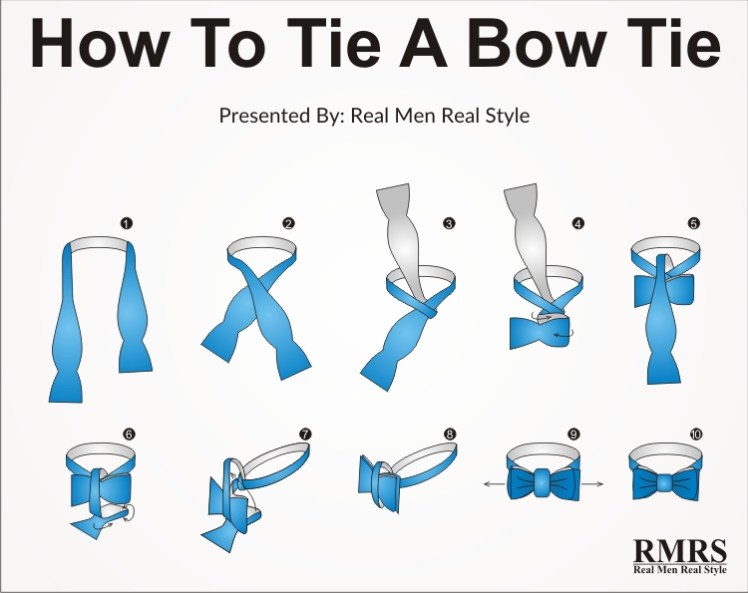 How To Tie A Bow Tie

Presented By: Real Men Real Style

1
2
3
4
5
6
7
8
9
10

RMRS
Real Men Real Style